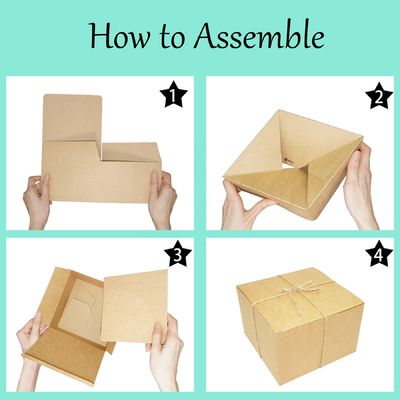 How to Assemble

1

2

3

4